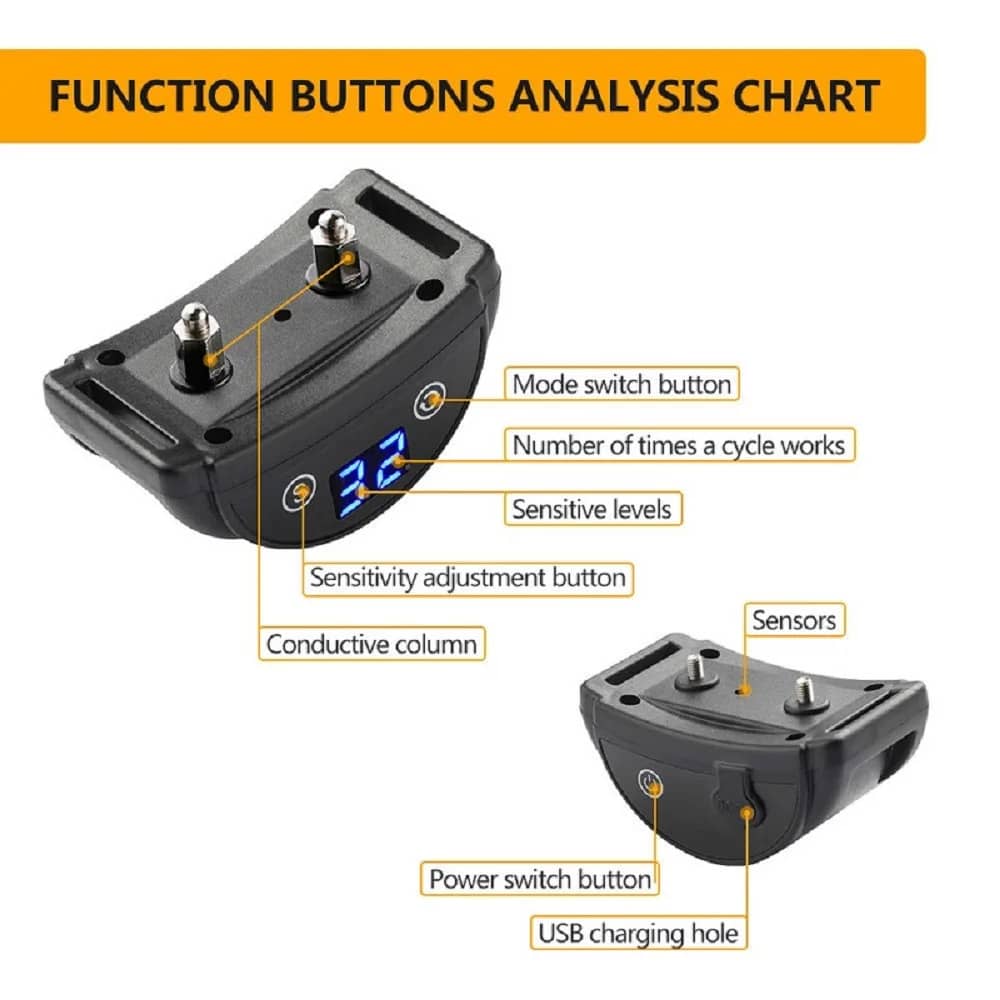 FUNCTION BUTTONS ANALYSIS CHART

32

Mode switch button

Number of times a cycle works

Sensitive levels

Sensitivity adjustment button

Conductive column

Sensors

Power switch button

USB charging hole